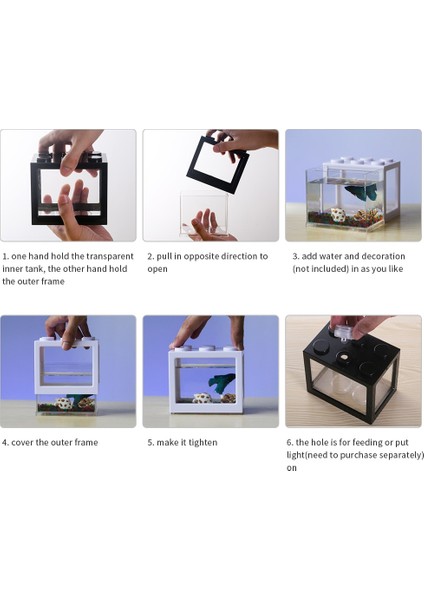 1. one hand hold the transparent inner tank, the other hand hold the outer frame

2. pull in opposite direction to open

3. add water and decoration (not included) in as you like

4. cover the outer frame

5. make it tighten

6. the hole is for feeding or put light(need to purchase separately) on