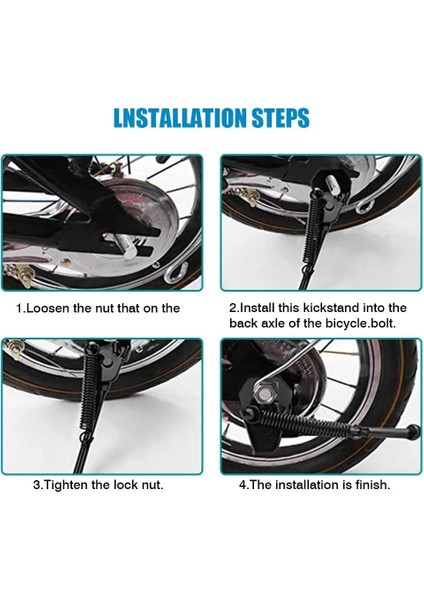 LNSTALLATION STEPS

1.Loosen the nut that on the

2.Install this kickstand into the back axle of the bicycle.bolt.

3.Tighten the lock nut.

4.The installation is finish.