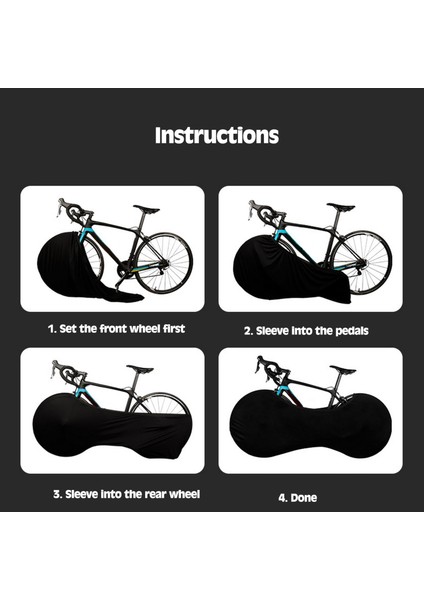 Instructions

1. Set the front wheel first

2. Sleeve into the pedals

3. Sleeve into the rear wheel

4. Done