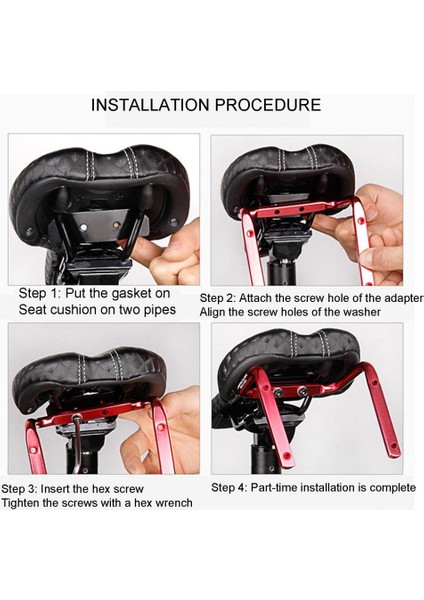 INSTALLATION PROCEDURE

Step 1: Put the gasket on
Seat cushion on two pipes

Step 2: Attach the screw hole of the adapter
Align the screw holes of the washer

Step 3: Insert the hex screw
Tighten the screws with a hex wrench

Step 4: Part-time installation is complete