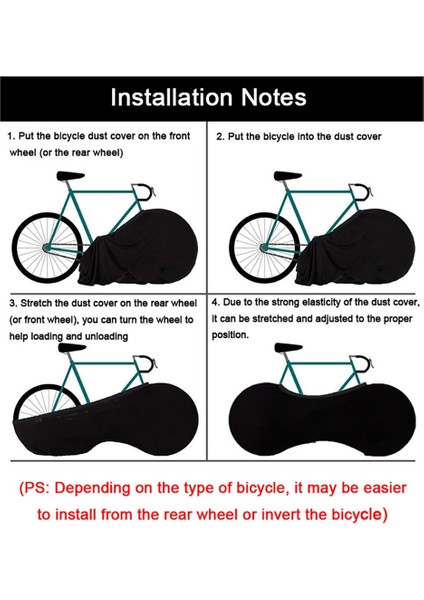 Installation Notes

1. Put the bicycle dust cover on the front wheel (or the rear wheel)

2. Put the bicycle into the dust cover

3. Stretch the dust cover on the rear wheel (or front wheel), you can turn the wheel to help loading and unloading

4. Due to the strong elasticity of the dust cover, it can be stretched and adjusted to the proper position.

(PS: Depending on the type of bicycle, it may be easier to install from the rear wheel or invert the bicycle)