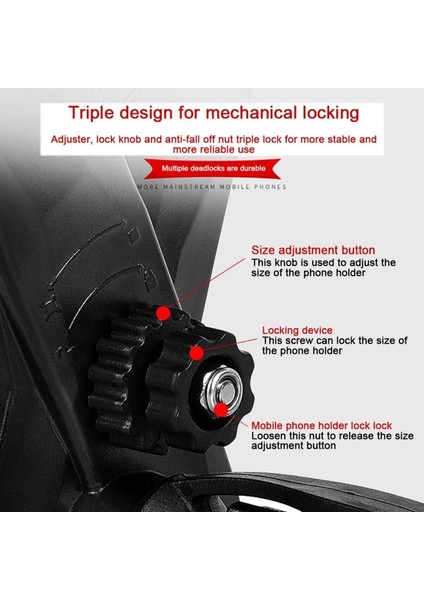 Triple design for mechanical locking

Adjuster, lock knob and anti-fall off nut triple lock for more stable and more reliable use

Multiple deadlocks are durable

MORE MAINSTREAM MOBILE PHONES

Size adjustment button
This knob is used to adjust the size of the phone holder

Locking device
This screw can lock the size of the phone holder

Mobile phone holder lock lock
Loosen this nut to release the size adjustment button