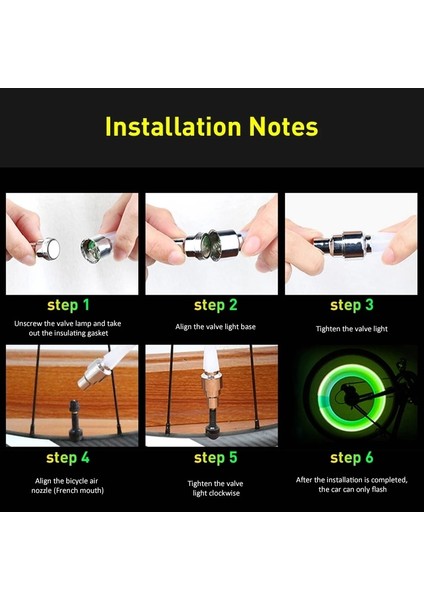 Installation Notes

step 1
Unscrew the valve lamp and take out the insulating gasket

step 2
Align the valve light base

step 3
Tighten the valve light

step 4
Align the bicycle air nozzle (French mouth)

step 5
Tighten the valve light clockwise

step 6
After the installation is completed, the car can only flash