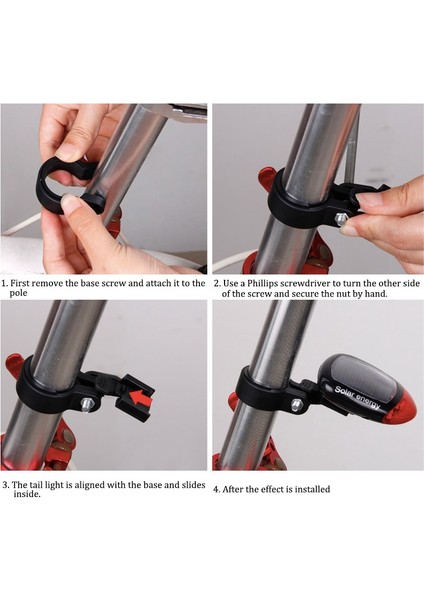 1. First remove the base screw and attach it to the pole

2. Use a Phillips screwdriver to turn the other side of the screw and secure the nut by hand.

Solar energy

3. The tail light is aligned with the base and slides inside.

4. After the effect is installed