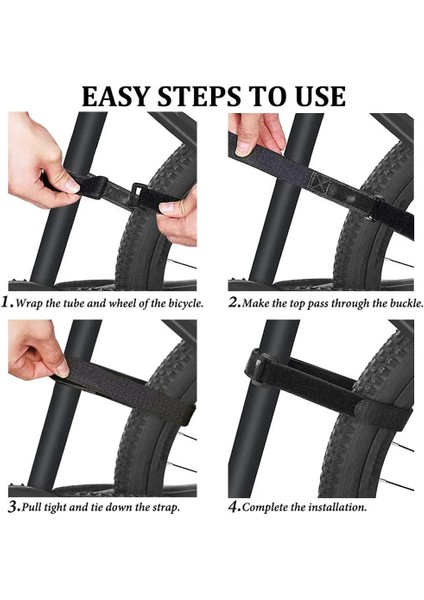 EASY STEPS TO USE

1. Wrap the tube and wheel of the bicycle.

2. Make the top pass through the buckle.

3. Pull tight and tie down the strap.

4. Complete the installation.