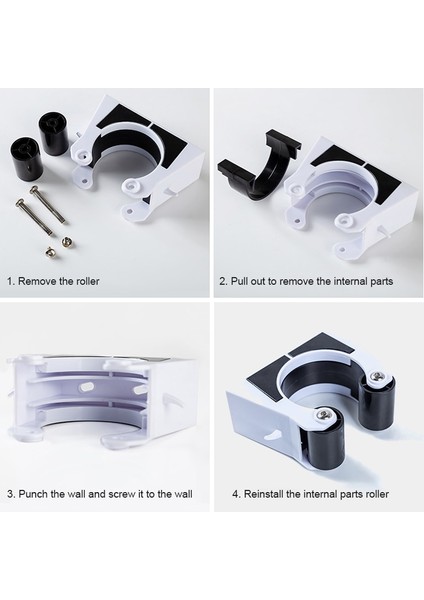 1. Remove the roller

2. Pull out to remove the internal parts

3. Punch the wall and screw it to the wall

4. Reinstall the internal parts roller