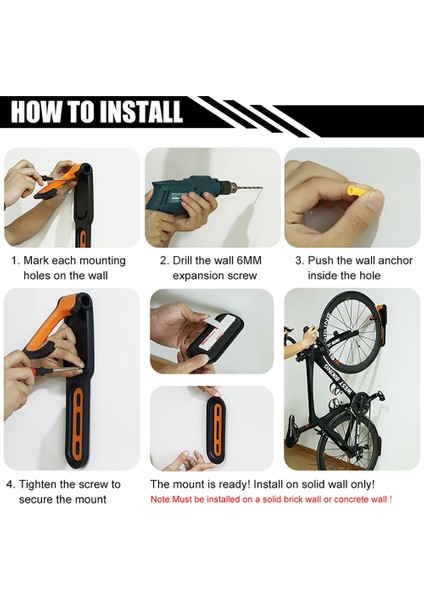 HOW TO INSTALL

1. Mark each mounting holes on the wall

2. Drill the wall 6MM expansion screw

3. Push the wall anchor inside the hole

WEST BIKING

4. Tighten the screw to secure the mount

The mount is ready! Install on solid wall only!

Note:Must be installed on a solid brick wall or concrete wall !