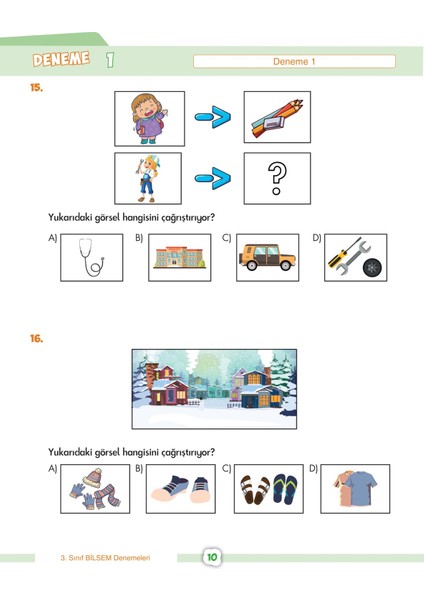 DENEME 1

Deneme 1

15.

?

Yukarıdaki görsel hangisini çağrıştırıyor?

A)

B)

C)

D)

16.

Yukarıdaki görsel hangisini çağrıştırıyor?

A)

B)

C)

D)

3. Sınıf BİLSEM Denemeleri

10