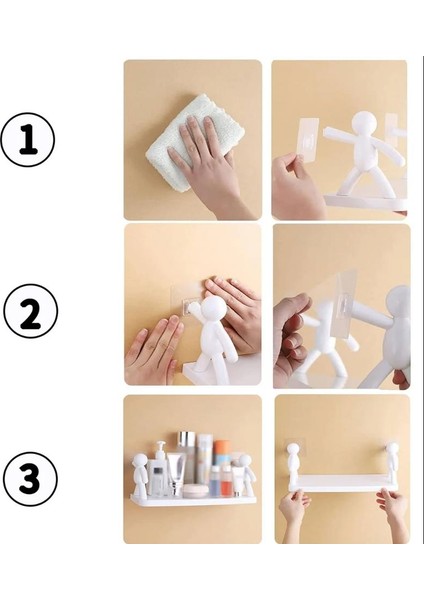 1

2

3