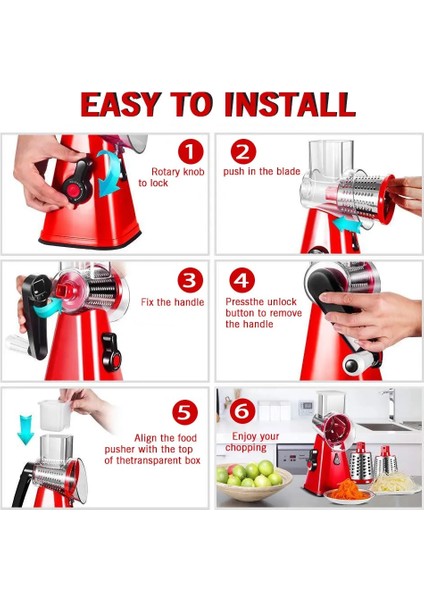 EASY TO INSTALL

1
Rotary knob to lock

2
push in the blade

3
Fix the handle

4
Pressthe unlock button to remove the handle

5
Align the food pusher with the top of thetransparent box

6
Enjoy your chopping