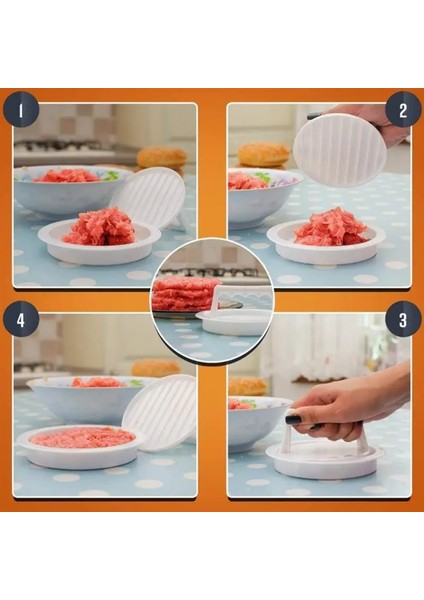 1

2

4

3