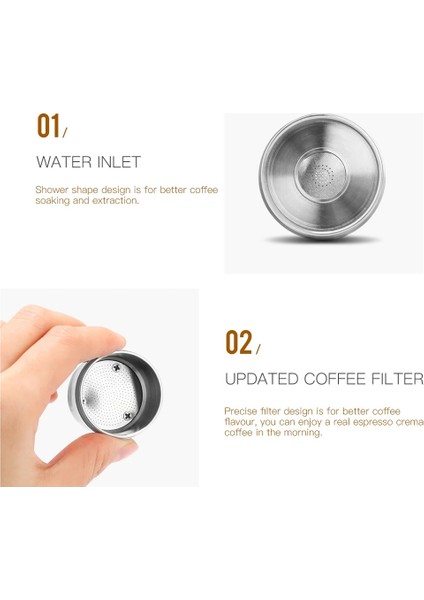 01/

WATER INLET

Shower shape design is for better coffee soaking and extraction.

02/

UPDATED COFFEE FILTER

Precise filter design is for better coffee flavour, you can enjoy a real espresso crema coffee in the morning.