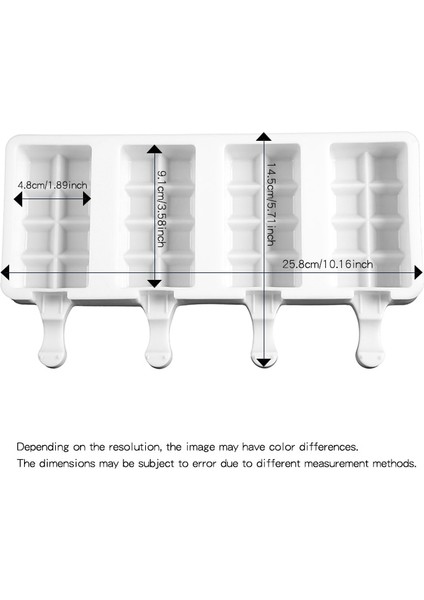 4.8cm/1.89inch

9.1cm/3.58inch

14.5cm/5.71inch

25.8cm/10.16inch

Depending on the resolution, the image may have color differences.
The dimensions may be subject to error due to different measurement methods.