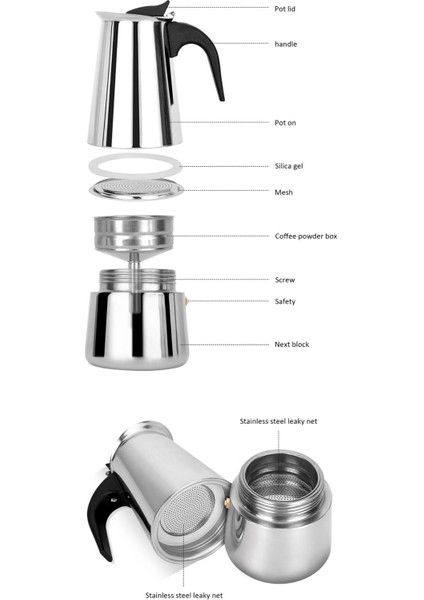 Pot lid

handle

Pot on

Silica gel

Mesh

Coffee powder box

Screw

Safety

Next block

Stainless steel leaky net

Stainless steel leaky net