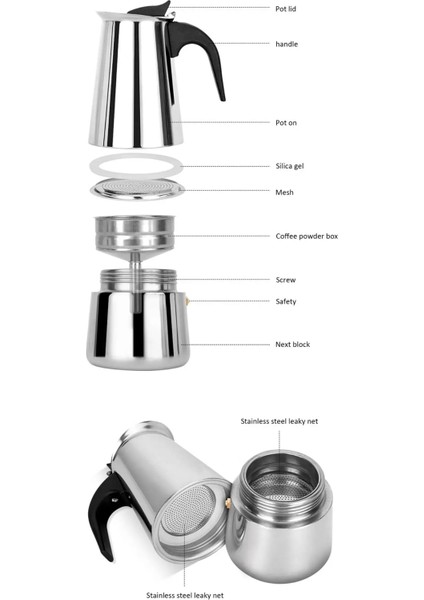 Pot lid
handle
Pot on
Silica gel
Mesh
Coffee powder box
Screw
Safety
Next block

Stainless steel leaky net

Stainless steel leaky net