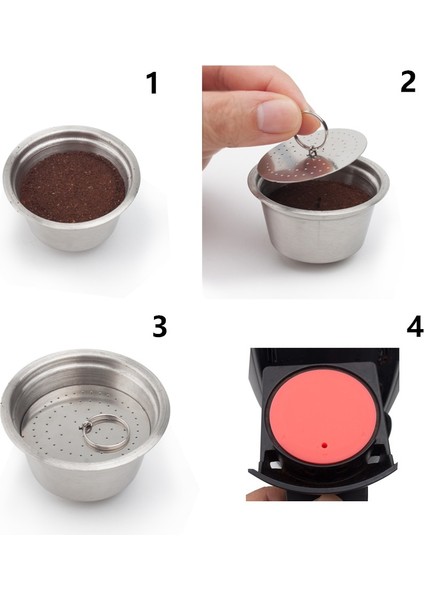 1

2

3

4