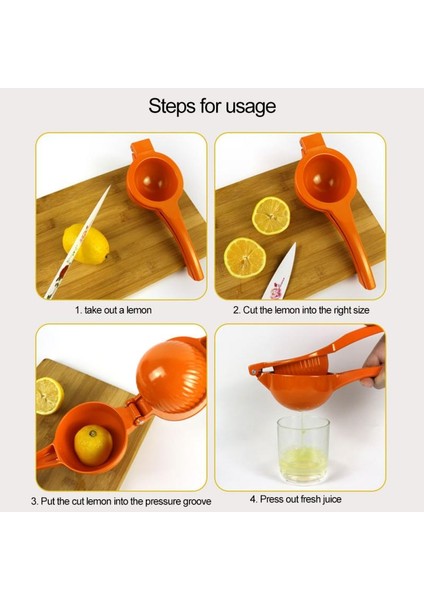 Steps for usage

1. take out a lemon

2. Cut the lemon into the right size

3. Put the cut lemon into the pressure groove

4. Press out fresh juice