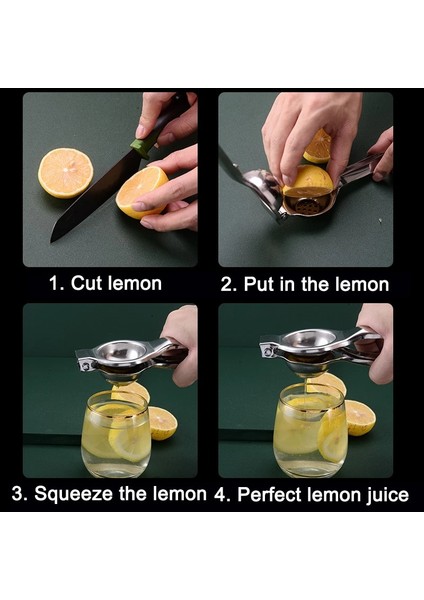 1. Cut lemon

2. Put in the lemon

3. Squeeze the lemon

4. Perfect lemon juice