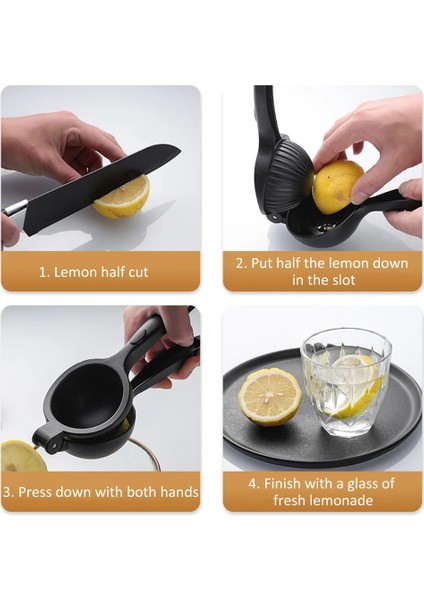 1. Lemon half cut

2. Put half the lemon down in the slot

3. Press down with both hands

4. Finish with a glass of fresh lemonade