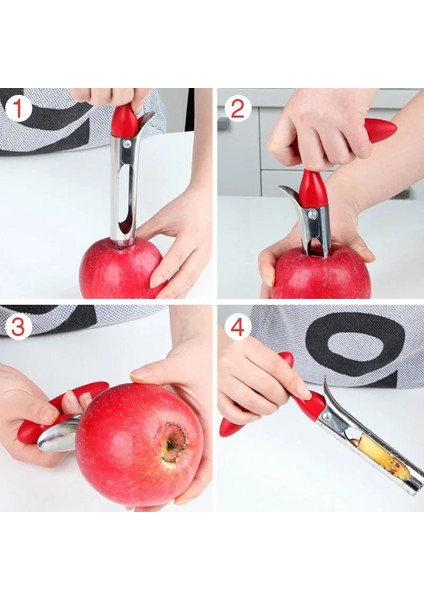 1

2

3

4