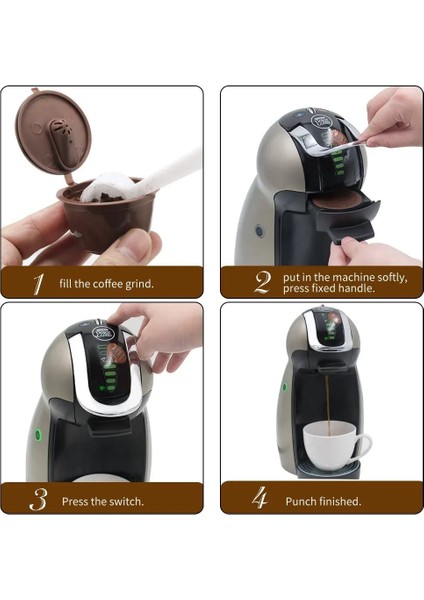 1 fill the coffee grind.

2 put in the machine softly, press fixed handle.

3 Press the switch.

4 Punch finished.