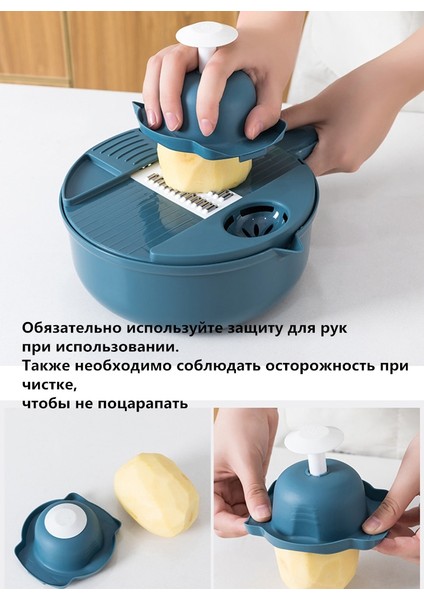 Обязательно используйте защиту для рук при использовании.
Также необходимо соблюдать осторожность при чистке,
чтобы не поцарапать