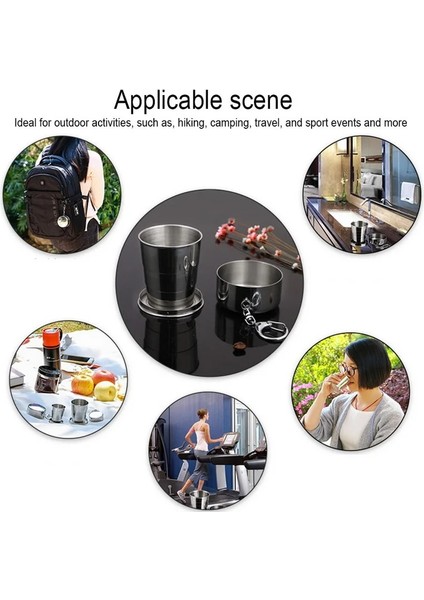 Applicable scene

Ideal for outdoor activities, such as, hiking, camping, travel, and sport events and more