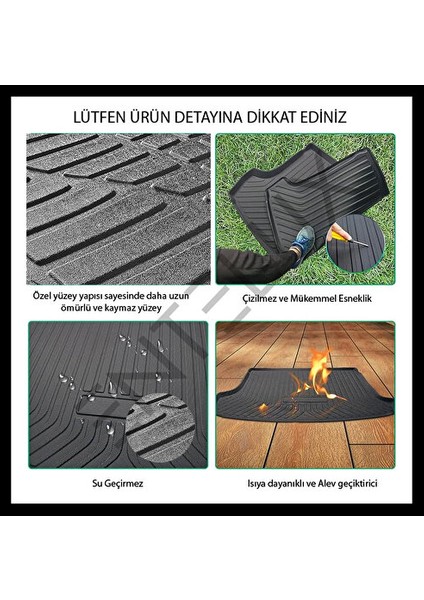 LÜTFEN ÜRÜN DETAYINA DİKKAT EDİNİZ

Özel yüzey yapısı sayesinde daha uzun ömürlü ve kaymaz yüzey

Çizilmez ve Mükemmel Esneklik

Su Geçirmez

Isıya dayanıklı ve Alev geçiktirici