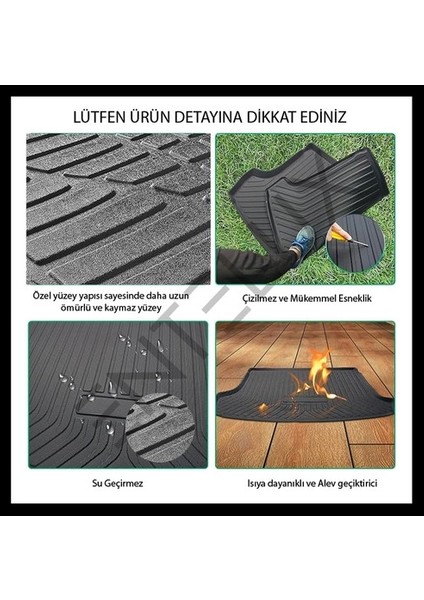 LÜTFEN ÜRÜN DETAYINA DİKKAT EDİNİZ

Özel yüzey yapısı sayesinde daha uzun ömürlü ve kaymaz yüzey

Çizilmez ve Mükemmel Esneklik

Su Geçirmez

Isıya dayanıklı ve Alev geçiktirici