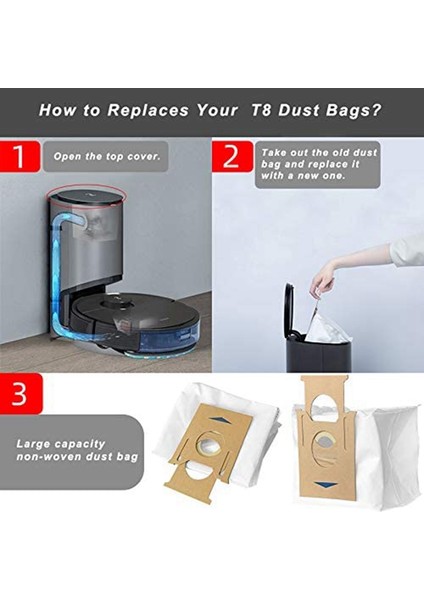 How to Replaces Your T8 Dust Bags?

1

Open the top cover.

2

Take out the old dust bag and replace it with a new one.

3

Large capacity non-woven dust bag