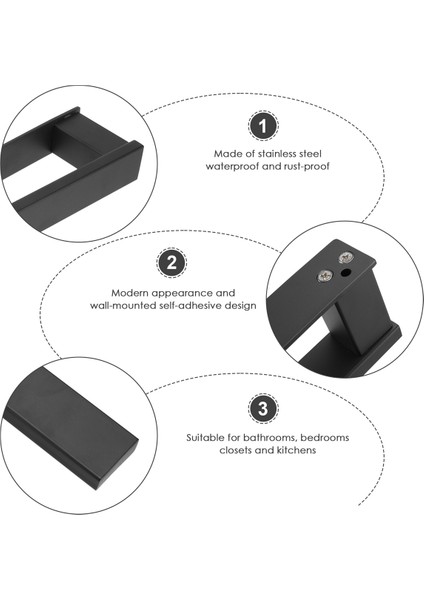 1

Made of stainless steel
waterproof and rust-proof

2

Modern appearance and
wall-mounted self-adhesive design

3

Suitable for bathrooms, bedrooms
closets and kitchens