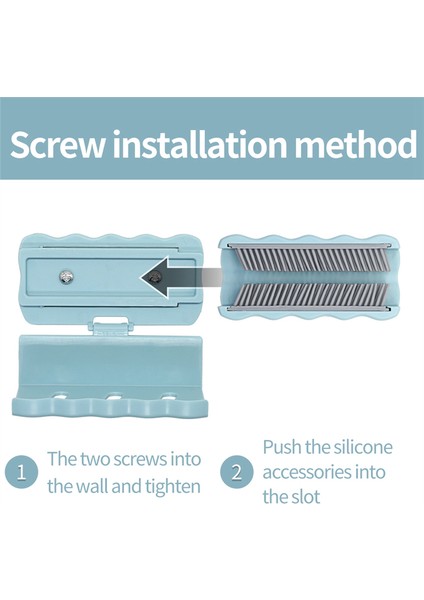 Screw installation method

1 The two screws into the wall and tighten

2 Push the silicone accessories into the slot