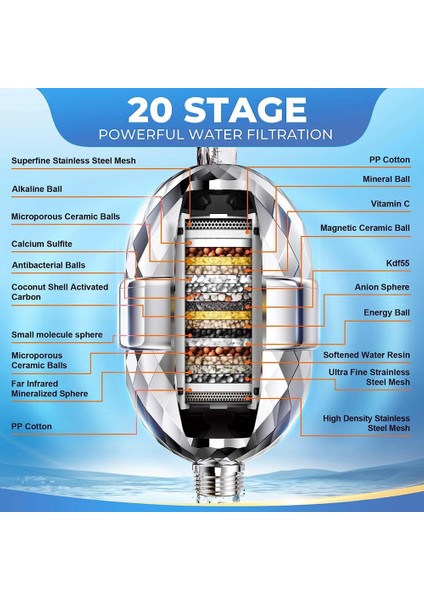 20 STAGE
POWERFUL WATER FILTRATION

Superfine Stainless Steel Mesh
Alkaline Ball
Microporous Ceramic Balls
Calcium Sulfite
Antibacterial Balls
Coconut Shell Activated Carbon
Small molecule sphere
Microporous Ceramic Balls
Far Infrared Mineralized Sphere
PP Cotton

PP Cotton
Mineral Ball
Vitamin C
Magnetic Ceramic Ball
Kdf55
Anion Sphere
Energy Ball
Softened Water Resin
Ultra Fine Strainless Steel Mesh
High Density Stainless Steel Mesh