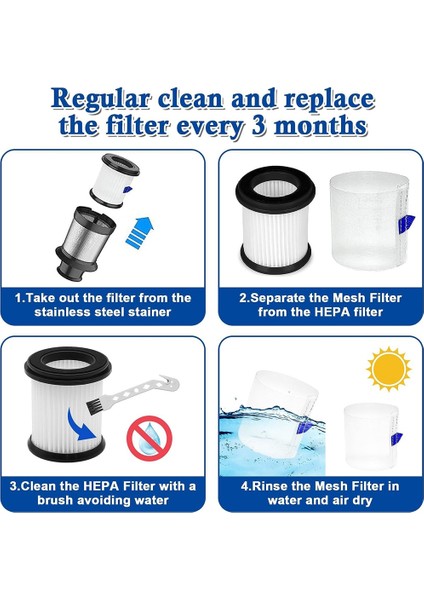 Regular clean and replace the filter every 3 months

1.Take out the filter from the stainless steel stainer

2.Separate the Mesh Filter from the HEPA filter

3.Clean the HEPA Filter with a brush avoiding water

4.Rinse the Mesh Filter in water and air dry