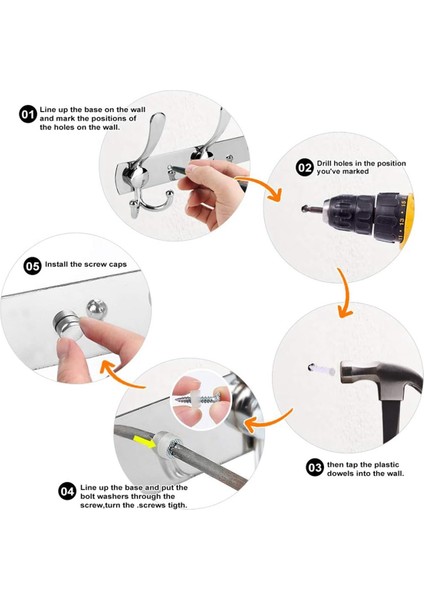 01 Line up the base on the wall and mark the positions of the holes on the wall.

02 Drill holes in the position you've marked

03 then tap the plastic dowels into the wall.

04 Line up the base and put the bolt washers through the screw,turn the .screws tigth.

05 Install the screw caps