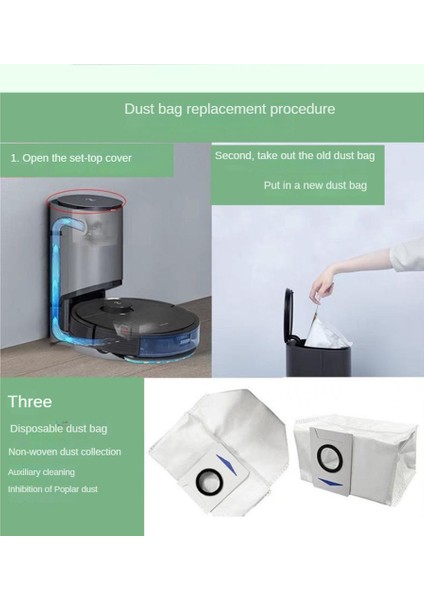 Dust bag replacement procedure

1. Open the set-top cover

Second, take out the old dust bag

Put in a new dust bag

Three

Disposable dust bag

Non-woven dust collection

Auxiliary cleaning

Inhibition of Poplar dust