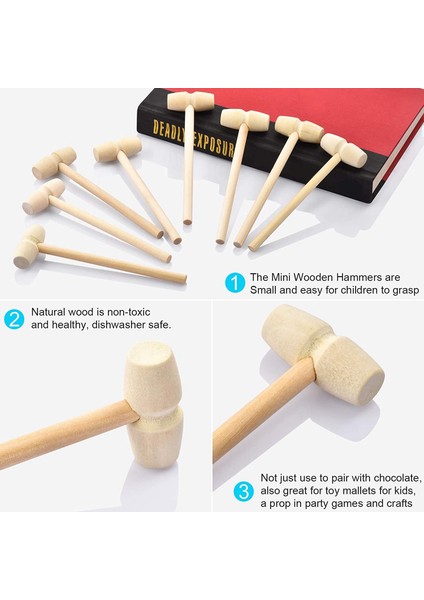 DEADLY EXPOSUR

1 The Mini Wooden Hammers are Small and easy for children to grasp

2 Natural wood is non-toxic and healthy, dishwasher safe.

3 Not just use to pair with chocolate, also great for toy mallets for kids, a prop in party games and crafts