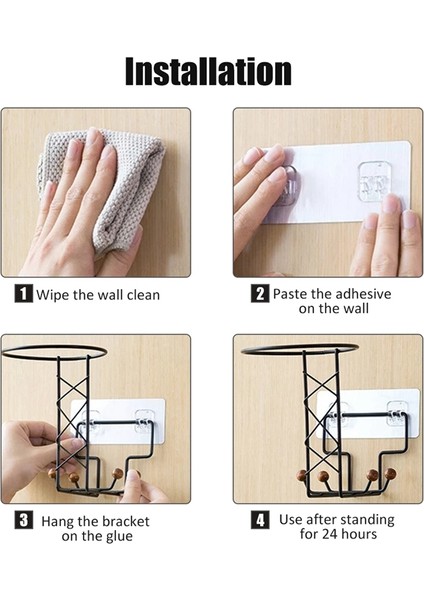 Installation

1 Wipe the wall clean

2 Paste the adhesive on the wall

3 Hang the bracket on the glue

4 Use after standing for 24 hours