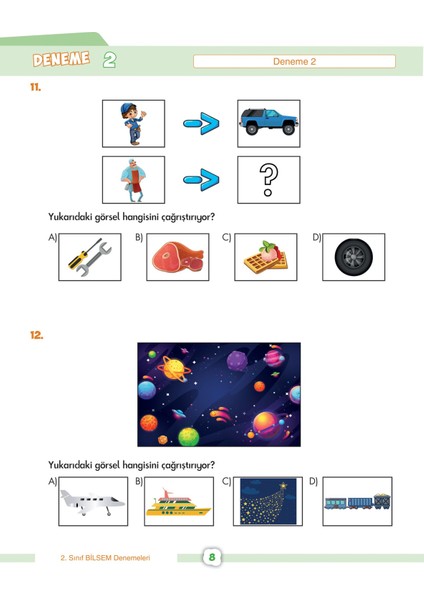 DENEME 2

Deneme 2

11.

?

Yukarıdaki görsel hangisini çağrıştırıyor?

A) B) C) D)

12.

Yukarıdaki görsel hangisini çağrıştırıyor?

A) B) C) D)

2. Sınıf BİLSEM Denemeleri

8