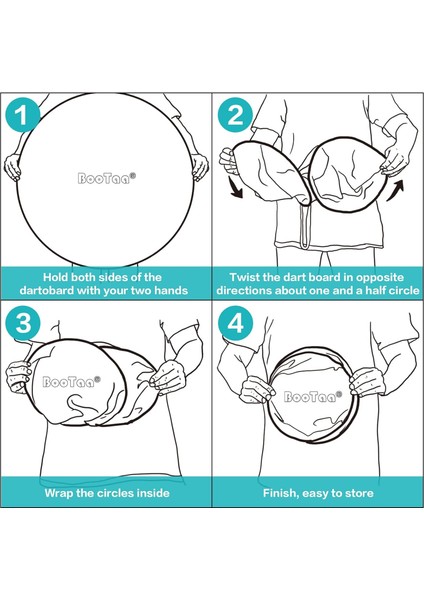 1

BooTaa®

Hold both sides of the dartobard with your two hands

2

Twist the dart board in opposite directions about one and a half circle

3

BooTaa®

Wrap the circles inside

4

BooTaa®

Finish, easy to store