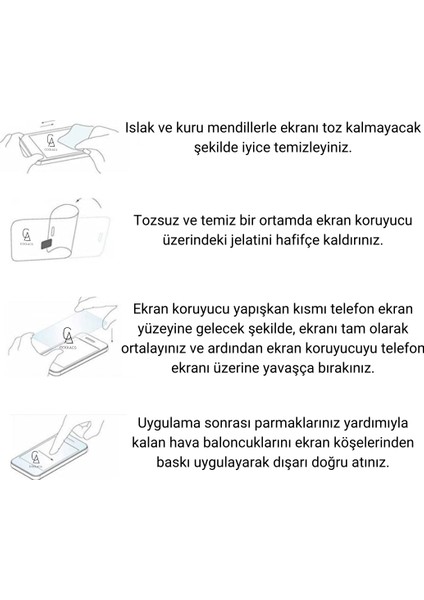 Islak ve kuru mendillerle ekranı toz kalmayacak şekilde iyice temizleyiniz.

Tozsuz ve temiz bir ortamda ekran koruyucu üzerindeki jelatini hafifçe kaldırınız.

Ekran koruyucu yapışkan kısmı telefon ekran yüzeyine gelecek şekilde, ekranı tam olarak ortalayınız ve ardından ekran koruyucuyu telefon ekranı üzerine yavaşça bırakınız.

Uygulama sonrası parmaklarınız yardımıyla kalan hava baloncuklarını ekran köşelerinden baskı uygulayarak dışarı doğru atınız.