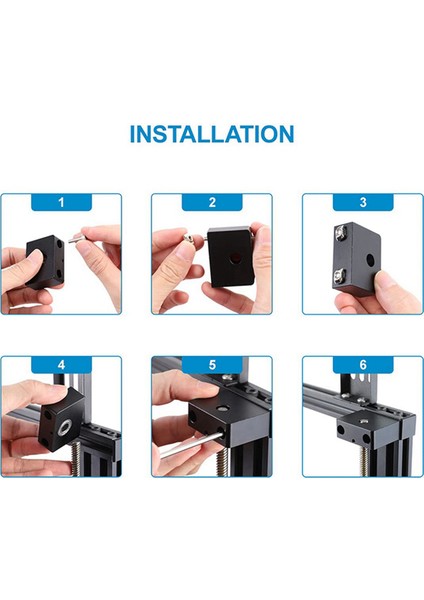 INSTALLATION

1

2

3

4

5

6