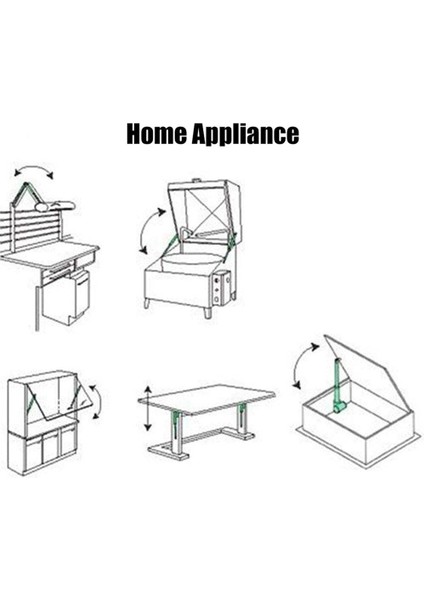 Home Appliance