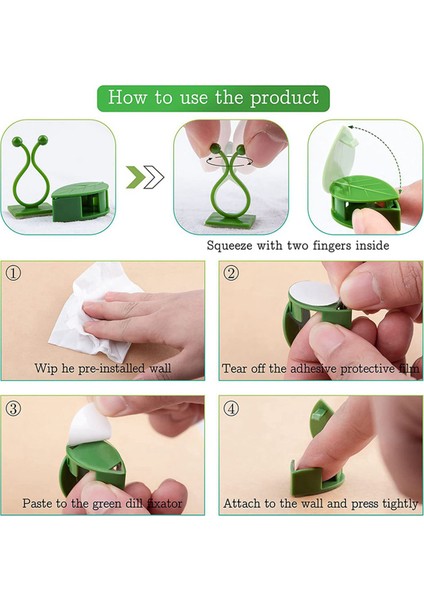 How to use the product

Squeeze with two fingers inside

①
Wip he pre-installed wall

②
Tear off the adhesive protective film

③
Paste to the green dill fixator

④
Attach to the wall and press tightly