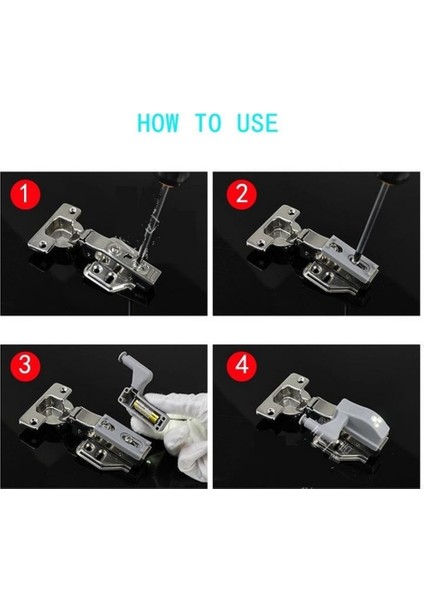 HOW TO USE

1

2

3

4