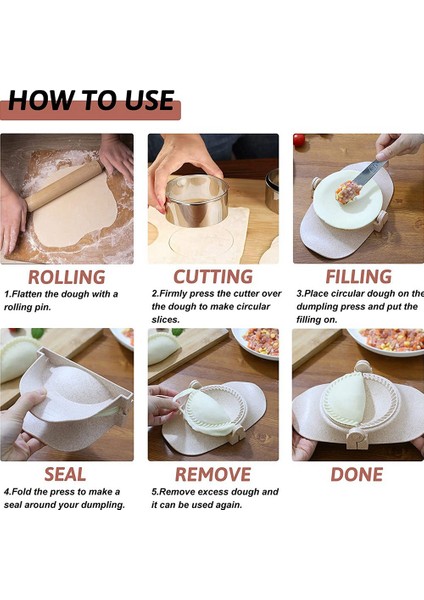 HOW TO USE

ROLLING
1.Flatten the dough with a rolling pin.

CUTTING
2.Firmly press the cutter over the dough to make circular slices.

FILLING
3.Place circular dough on the dumpling press and put the filling on.

SEAL
4.Fold the press to make a seal around your dumpling.

REMOVE
5.Remove excess dough and it can be used again.

DONE