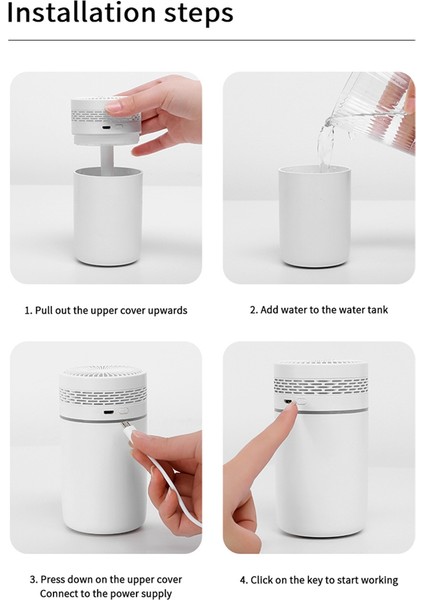 Installation steps

1. Pull out the upper cover upwards

2. Add water to the water tank

3. Press down on the upper cover
Connect to the power supply

4. Click on the key to start working