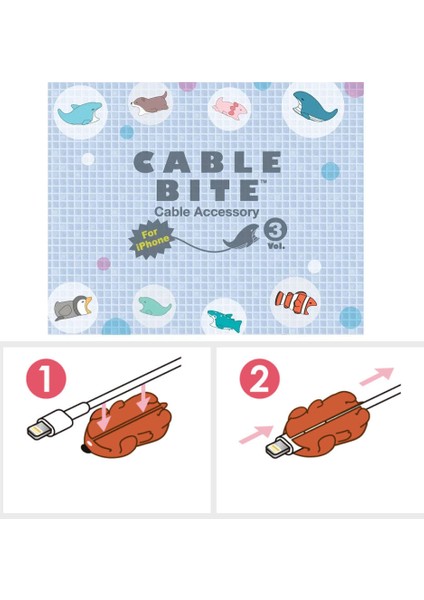 CABLE BITE™
Cable Accessory
For iPhone
3
Vol.

1

2