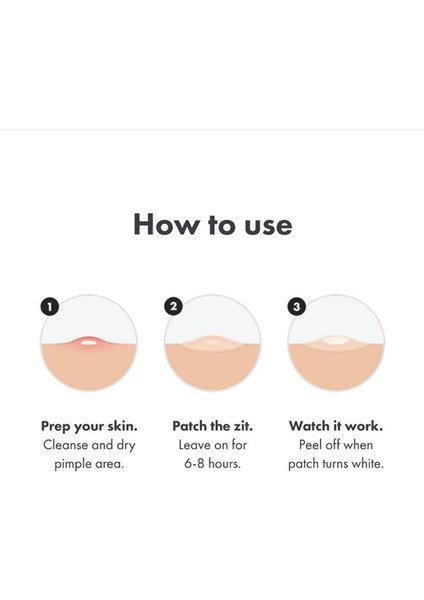 How to use

1

Prep your skin.
Cleanse and dry pimple area.

2

Patch the zit.
Leave on for 6-8 hours.

3

Watch it work.
Peel off when patch turns white.