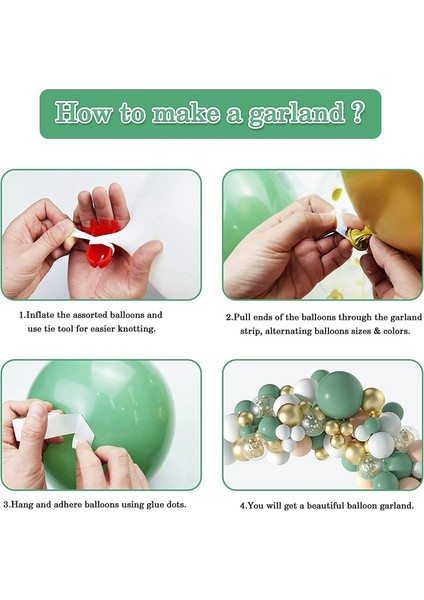 How to make a garland ?

1.Inflate the assorted balloons and use tie tool for easier knotting.

2.Pull ends of the balloons through the garland strip, alternating balloons sizes & colors.

3.Hang and adhere balloons using glue dots.

4.You will get a beautiful balloon garland.